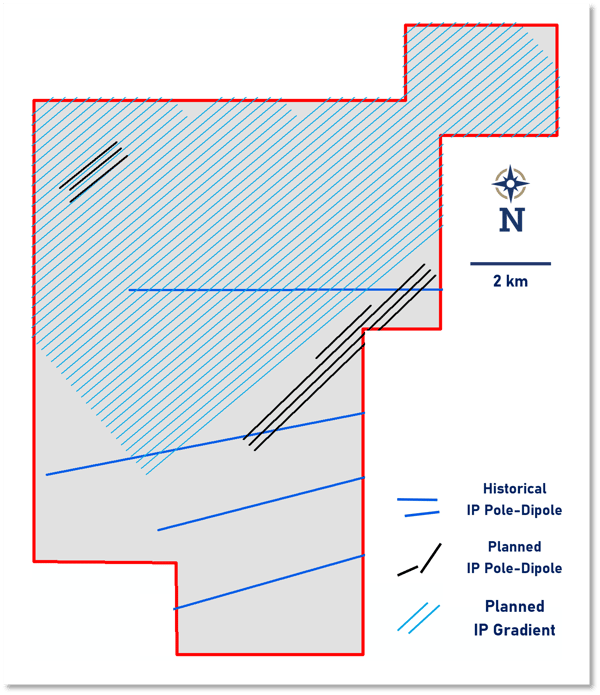 N

2 km

Historical
IP Pole-Dipole

Planned
IP Pole-Dipole

Planned
IP Gradient