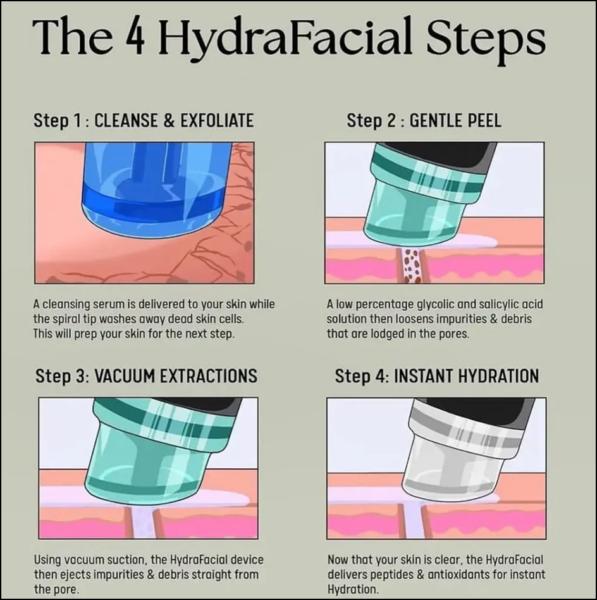 The 4 HydraFacial Steps

Step 1 : CLEANSE & EXFOLIATE

A cleansing serum is delivered to your skin while the spiral tip washes away dead skin cells. This will prep your skin for the next step.

Step 2 : GENTLE PEEL

A low percentage glycolic and salicylic acid solution then loosens impurities & debris that are lodged in the pores.

Step 3: VACUUM EXTRACTIONS

Using vacuum suction, the HydraFacial device then ejects impurities & debris straight from the pore.

Step 4: INSTANT HYDRATION

Now that your skin is clear, the HydraFacial delivers peptides & antioxidants for instant Hydration.